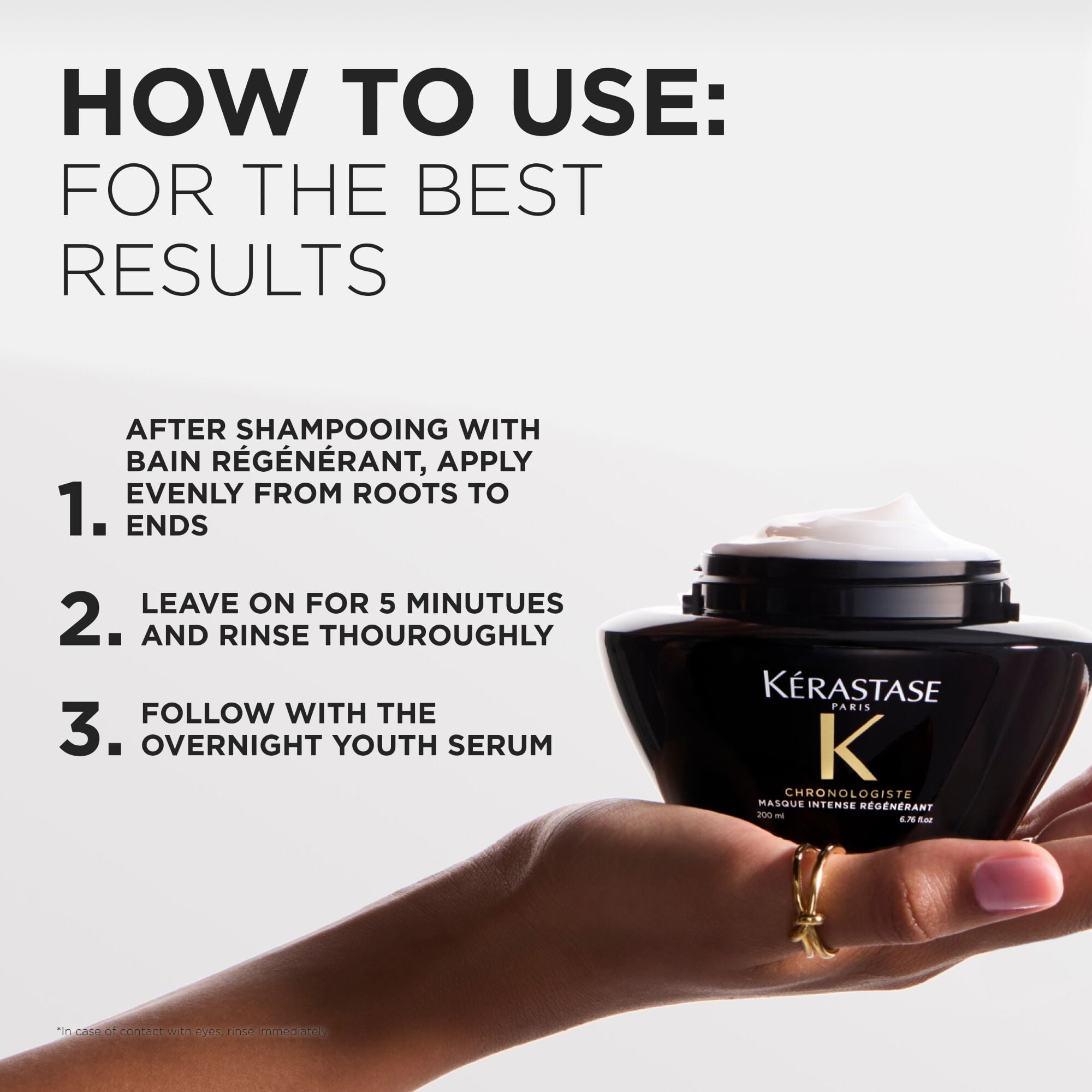 HOW TO USE:
FOR THE BEST RESULTS

1. AFTER SHAMPOOING WITH BAIN RÉGÉNÉRANT, APPLY EVENLY FROM ROOTS TO ENDS

2. LEAVE ON FOR 5 MINUTUES AND RINSE THOUROUGHLY

3. FOLLOW WITH THE OVERNIGHT YOUTH SERUM

KÉRASTASE
PARIS
K
CHRONOLOGISTE
MASQUE INTENSE RÉGÉNÉRANT
200 ml 6.76 fl.oz

*In case of contact with eyes, rinse immediately